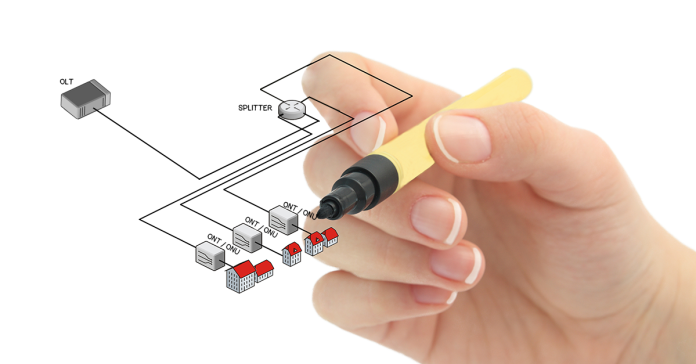 OLT

SPLITTER

ONT / ONU

ONT / ONU

ONT / ONU